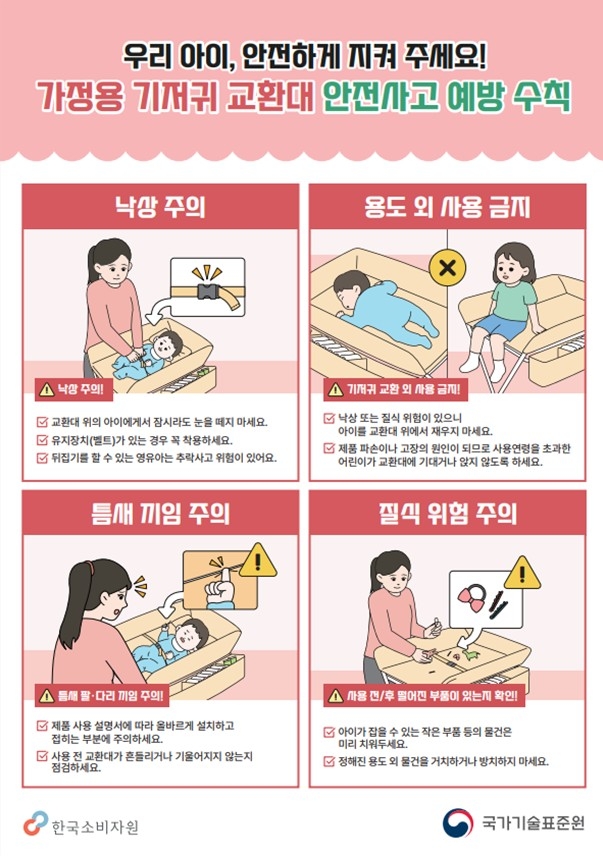 우리 아이, 안전하게 지켜 주세요!
가정용 기저귀 교환대 안전사고 예방 수칙

낙상 주의

낙상 주의!

교환대 위의 아이에게서 잠시라도 눈을 떼지 마세요.
유지장치(벨트)가 있는 경우 꼭 착용하세요.
뒤집기를 할 수 있는 영유아는 추락사고 위험이 있어요.

용도 외 사용 금지

기저귀 교환 외 사용 금지!

낙상 또는 질식 위험이 있으니 아이를 교환대 위에서 재우지 마세요.
제품 파손이나 고장의 원인이 되므로 사용연령을 초과한 어린이가 교환대에 기대거나 앉지 않도록 하세요.

틈새 끼임 주의

틈새 팔·다리 끼임 주의!

제품 사용 설명서에 따라 올바르게 설치하고 접히는 부분에 주의하세요.
사용 전 교환대가 흔들리거나 기울어지지 않는지 점검하세요.

질식 위험 주의

사용 전/후 떨어진 부품이 있는지 확인!

아이가 잡을 수 있는 작은 부품 등의 물건은 미리 치워두세요.
정해진 용도 외 물건을 거치하거나 방치하지 마세요.

한국소비자원
국가기술표준원